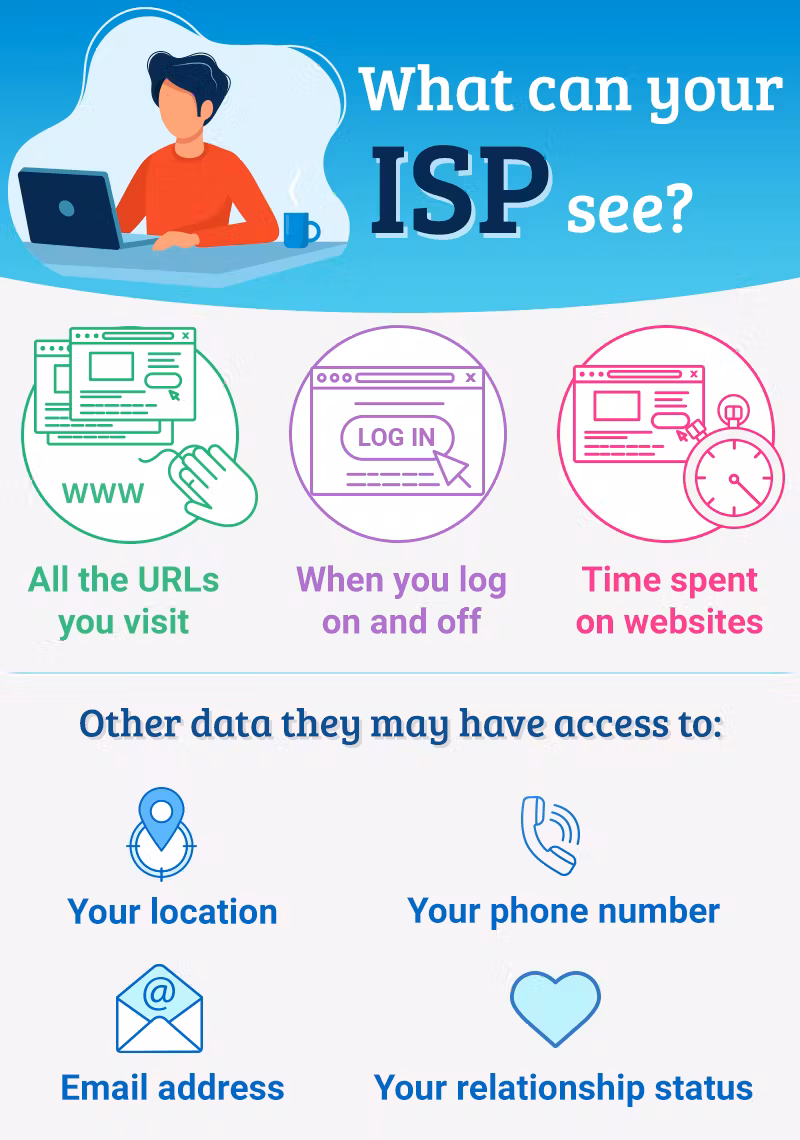 What can your ISP see?

WWW

All the URLs you visit

LOG IN

When you log on and off

Time spent on websites

Other data they may have access to:

Your location

Your phone number

@

Email address

Your relationship status