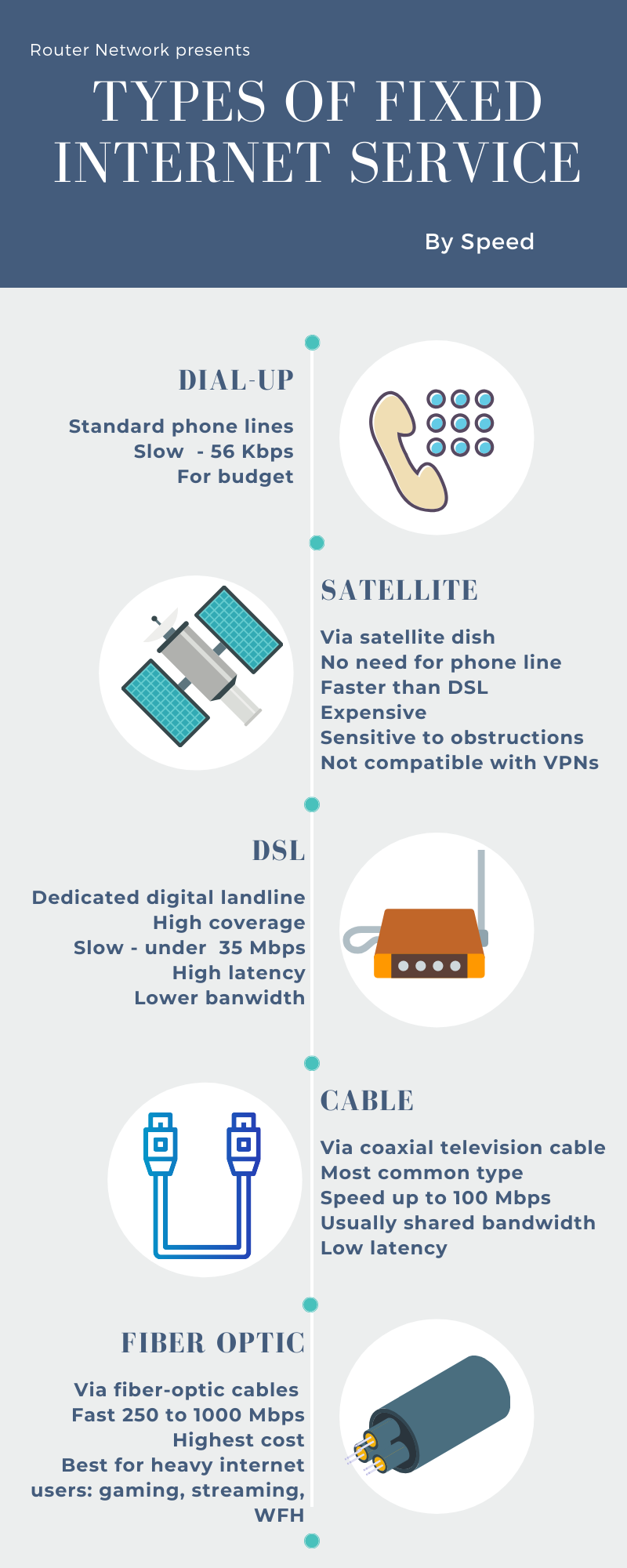 Router Network presents

TYPES OF FIXED INTERNET SERVICE

By Speed

DIAL-UP

Standard phone lines
Slow - 56 Kbps
For budget

SATELLITE

Via satellite dish
No need for phone line
Faster than DSL
Expensive
Sensitive to obstructions
Not compatible with VPNs

DSL

Dedicated digital landline
High coverage
Slow - under 35 Mbps
High latency
Lower banwidth

CABLE

Via coaxial television cable
Most common type
Speed up to 100 Mbps
Usually shared bandwidth
Low latency

FIBER OPTIC

Via fiber-optic cables
Fast 250 to 1000 Mbps
Highest cost
Best for heavy internet users: gaming, streaming, WFH