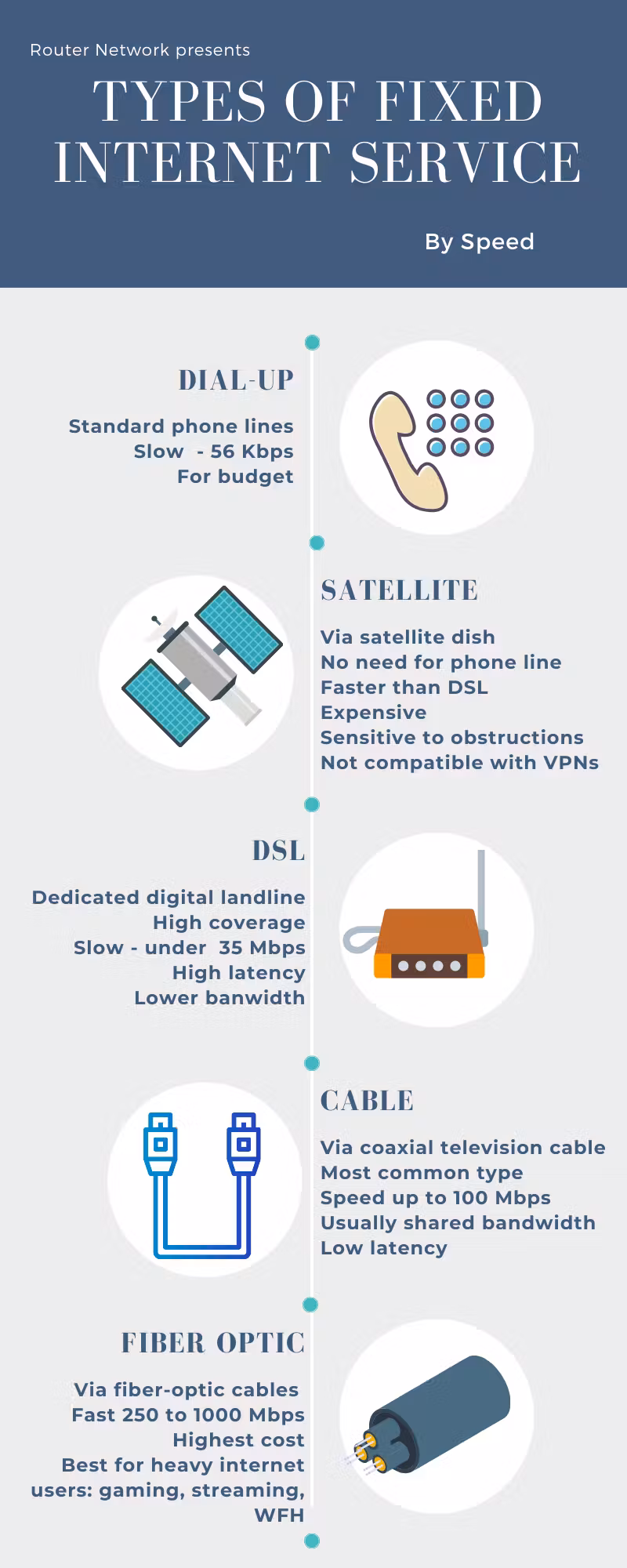 Router Network presents

TYPES OF FIXED INTERNET SERVICE

By Speed

DIAL-UP

Standard phone lines
Slow - 56 Kbps
For budget

SATELLITE

Via satellite dish
No need for phone line
Faster than DSL
Expensive
Sensitive to obstructions
Not compatible with VPNs

DSL

Dedicated digital landline
High coverage
Slow - under 35 Mbps
High latency
Lower banwidth

CABLE

Via coaxial television cable
Most common type
Speed up to 100 Mbps
Usually shared bandwidth
Low latency

FIBER OPTIC

Via fiber-optic cables
Fast 250 to 1000 Mbps
Highest cost
Best for heavy internet users: gaming, streaming, WFH