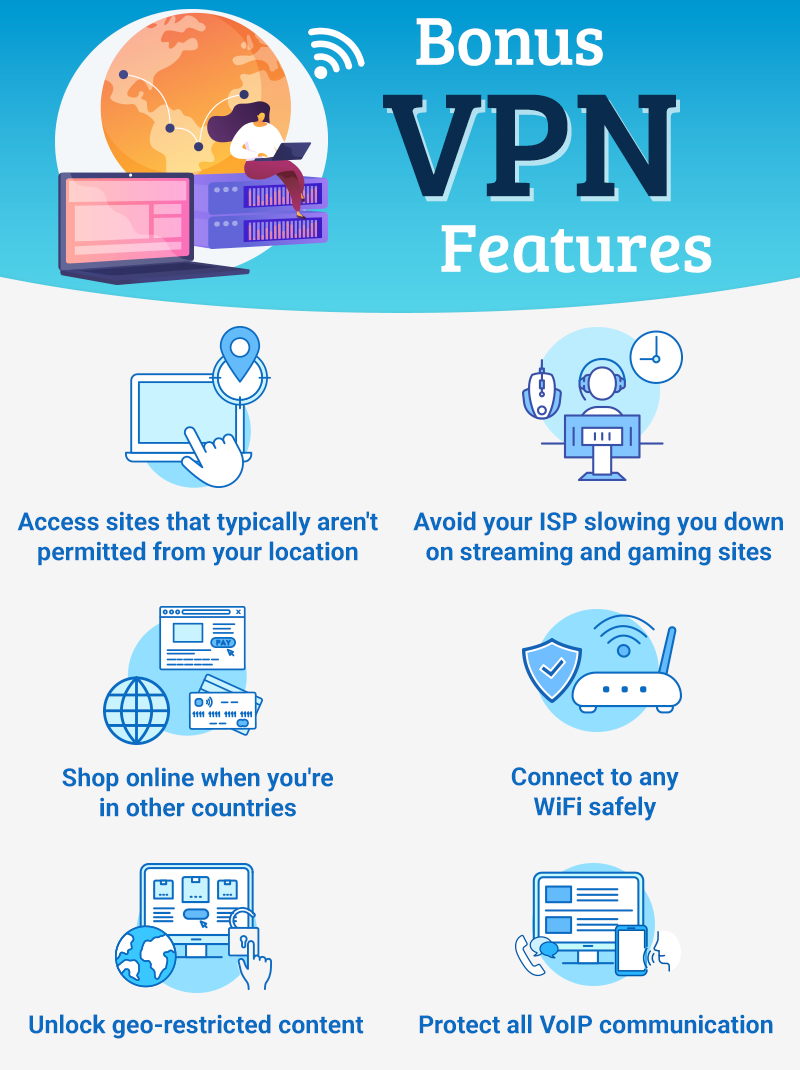 Bonus
VPN
Features

Access sites that typically aren't permitted from your location

Avoid your ISP slowing you down on streaming and gaming sites

PAY

Shop online when you're in other countries

Connect to any WiFi safely

Unlock geo-restricted content

Protect all VoIP communication