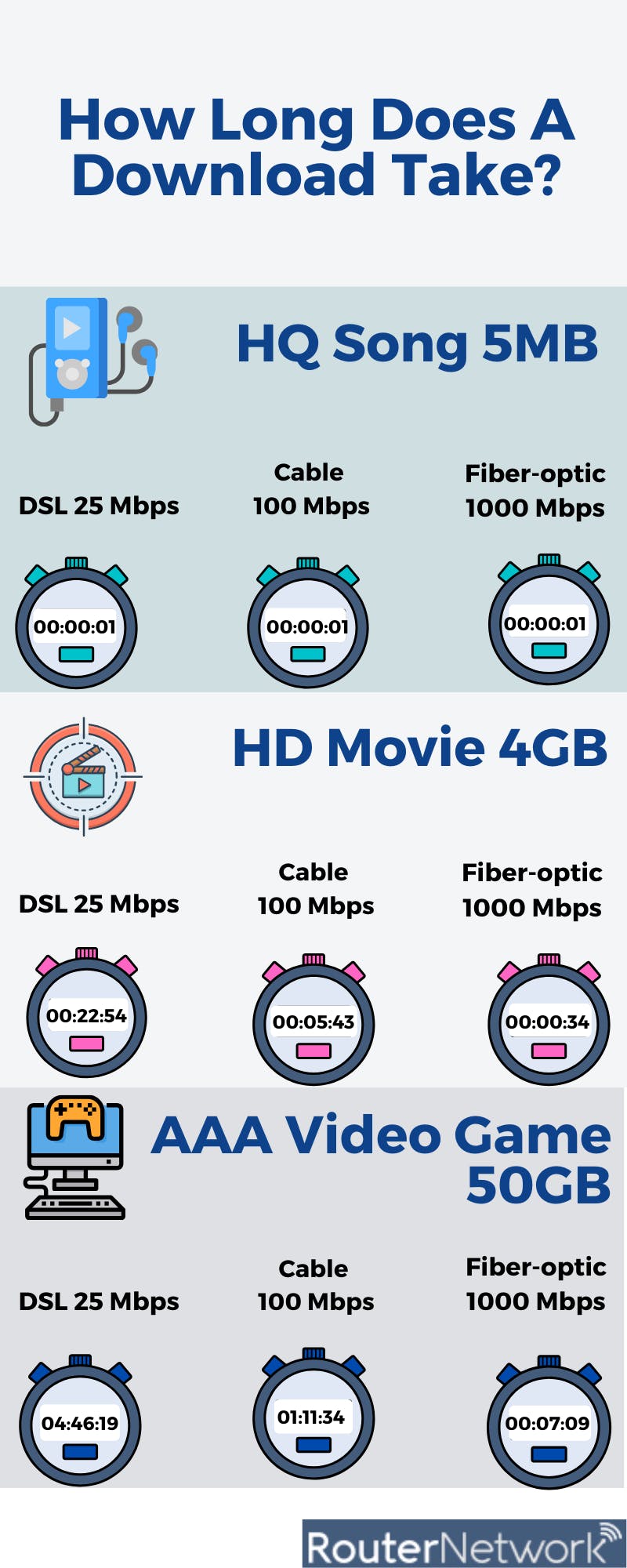 How Long Does A Download Take?

HQ Song 5MB

DSL 25 Mbps

Cable 100 Mbps

Fiber-optic 1000 Mbps

00:00:01

00:00:01

00:00:01

HD Movie 4GB

DSL 25 Mbps

Cable 100 Mbps

Fiber-optic 1000 Mbps

00:22:54

00:05:43

00:00:34

AAA Video Game 50GB

DSL 25 Mbps

Cable 100 Mbps

Fiber-optic 1000 Mbps

04:46:19

01:11:34

00:07:09

RouterNetwork