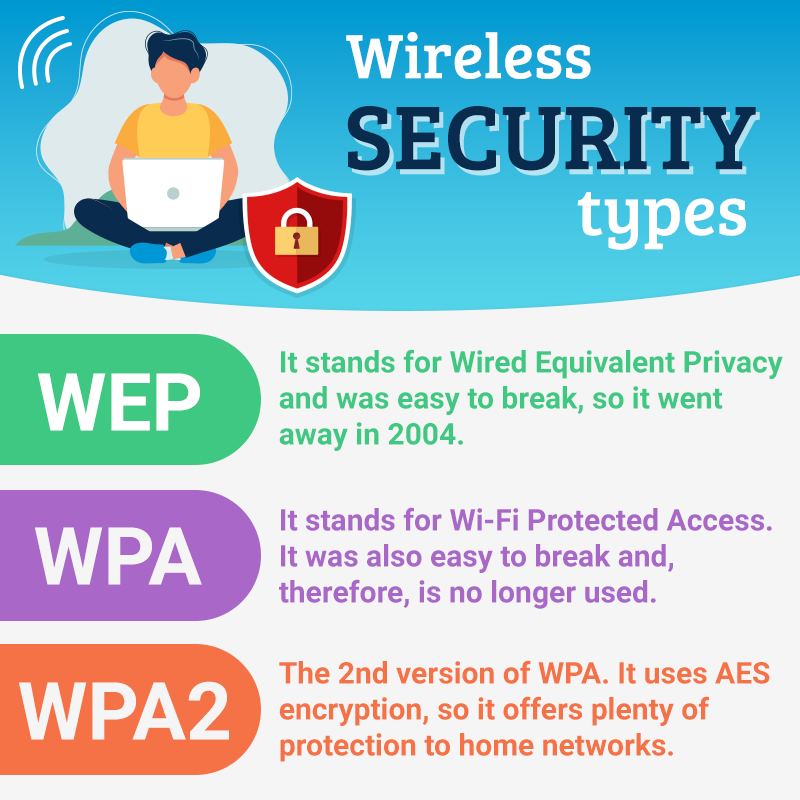 Wireless
SECURITY
types

WEP

It stands for Wired Equivalent Privacy and was easy to break, so it went away in 2004.

WPA

It stands for Wi-Fi Protected Access. It was also easy to break and, therefore, is no longer used.

WPA2

The 2nd version of WPA. It uses AES encryption, so it offers plenty of protection to home networks.